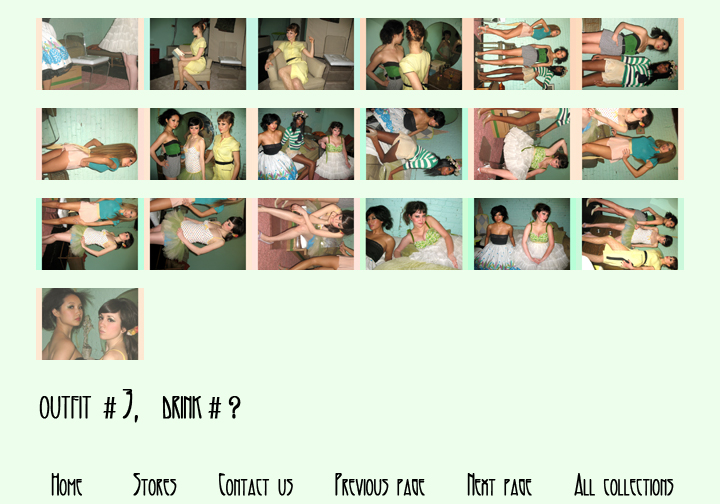 OUTFIT # 3, DRINK # ?

Home Stores Contact us Previous page Next page All collections